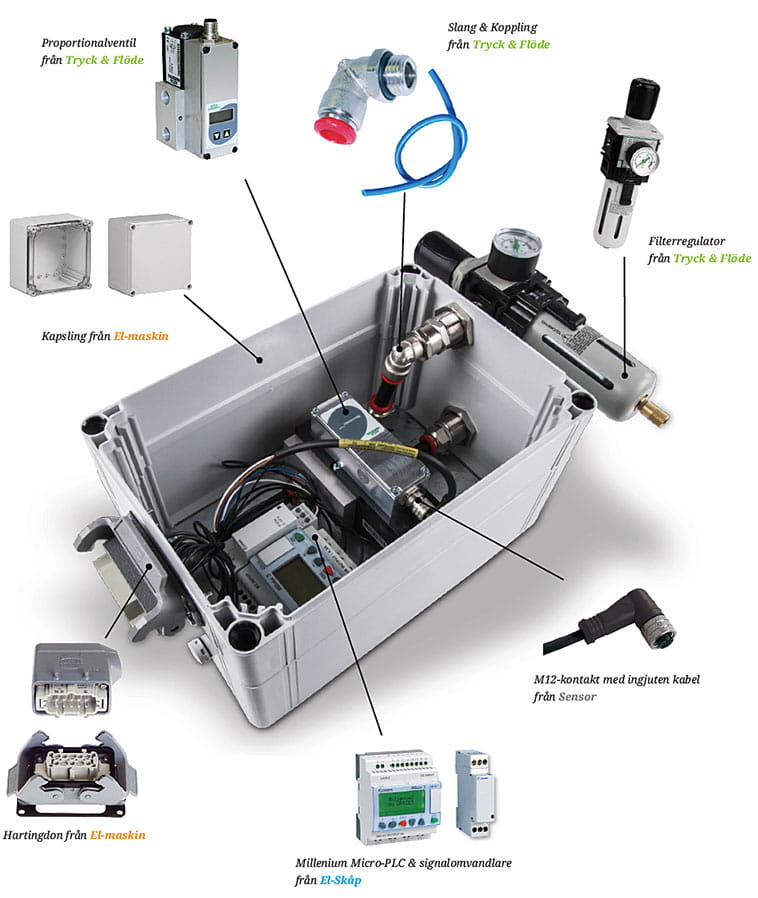 Proportionalventil från Tryck & Flöde

Slang & Koppling från Tryck & Flöde

Filterregulator från Tryck & Flöde

Kapsling från El-maskin

M12-kontakt med ingjuten kabel från Sensor

Hartingdon från El-maskin

Millenium Micro-PLC & signalomvandlare från El-Skåp