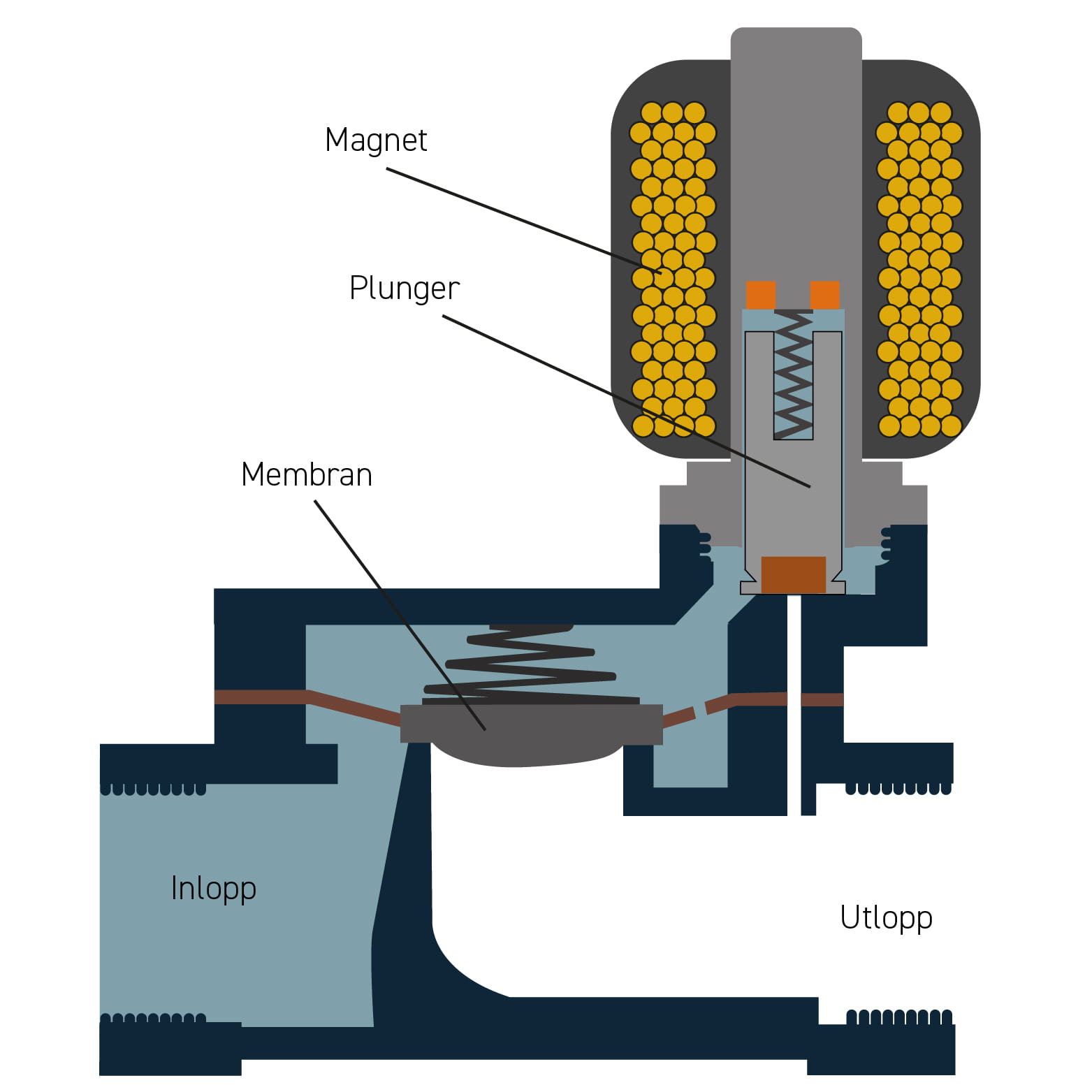 Magnet

Plunger

Membran

Inlopp

Utlopp